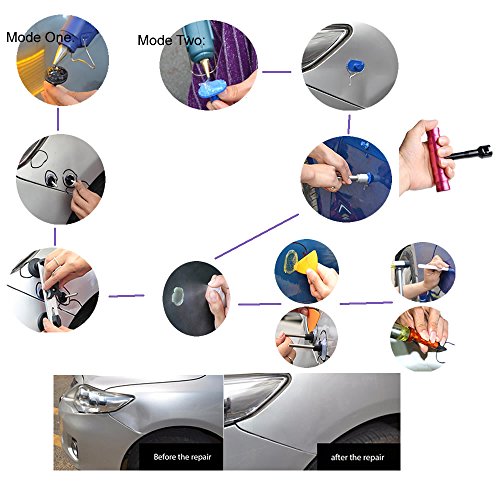 Mode One:

Mode Two:

Before the repair

after the repair