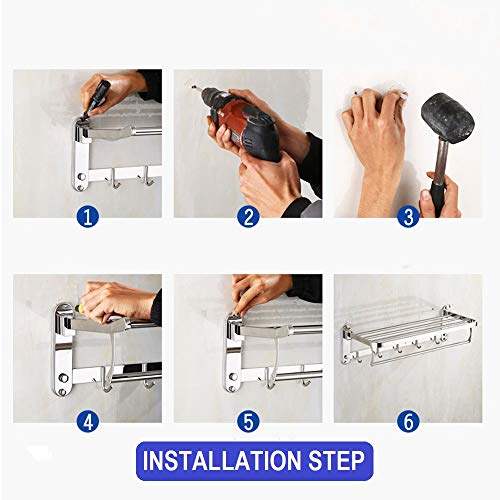 1
2
3
4
5
6
INSTALLATION STEP