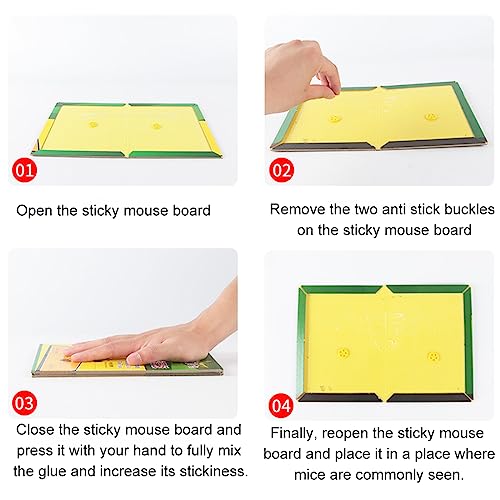 01

Open the sticky mouse board

02

Remove the two anti stick buckles on the sticky mouse board

03

Close the sticky mouse board and press it with your hand to fully mix the glue and increase its stickiness.

04

Finally, reopen the sticky mouse board and place it in a place where mice are commonly seen.