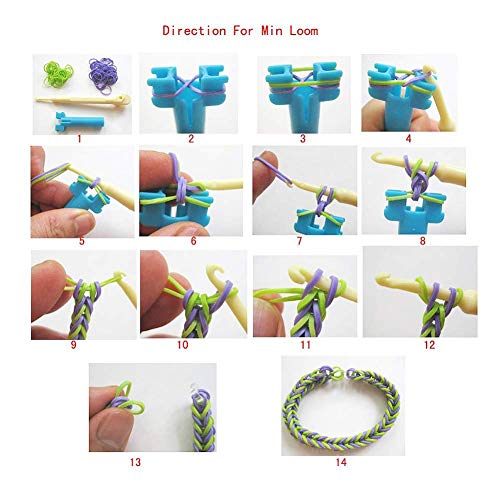 Direction For Min Loom

1

2

3

4

5

6

7

8

9

10

11

12

13

14