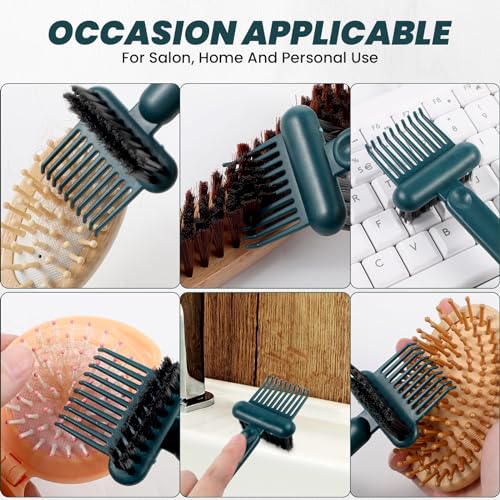 OCCASION APPLICABLE
For Salon, Home And Personal Use