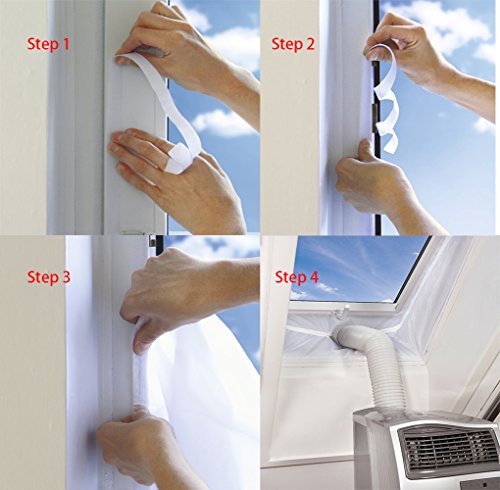 Step 1

Step 2

Step 3

Step 4