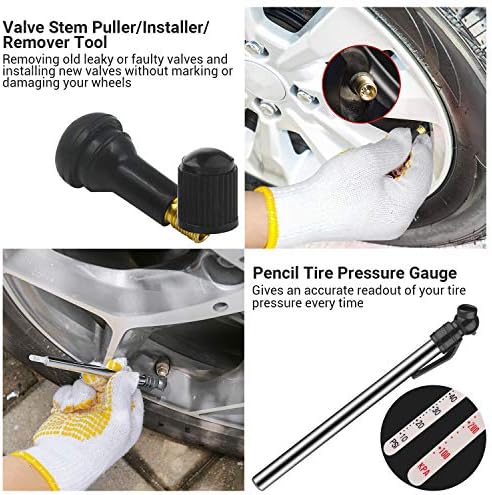 Valve Stem Puller/Installer/ Remover Tool
Removing old leaky or faulty valves and installing new valves without marking or damaging your wheels

Pencil Tire Pressure Gauge
Gives an accurate readout of your tire pressure every time

PSI 10 20 30 40
KPA 100 200