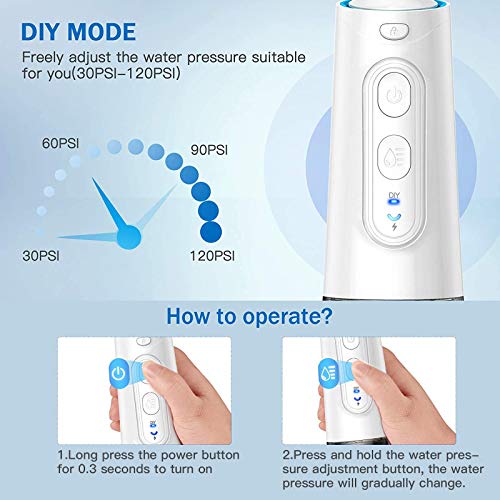 DIY MODE

Freely adjust the water pressure suitable for you(30PSI–120PSI)

60PSI

90PSI

30PSI

120PSI

DIY

How to operate?

1.Long press the power button for 0.3 seconds to turn on

2.Press and hold the water pressure adjustment button, the water pressure will gradually change.