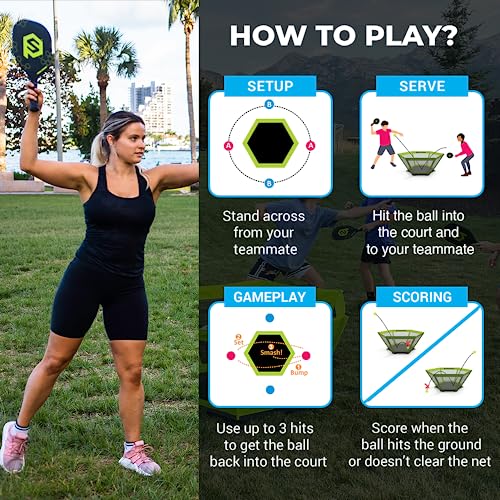 HOW TO PLAY?

SETUP

B
A
A
B

Stand across from your teammate

SERVE

Hit the ball into the court and to your teammate

GAMEPLAY

2 Set
3 Smash!
1 Bump

Use up to 3 hits to get the ball back into the court

SCORING

Score when the ball hits the ground or doesn't clear the net