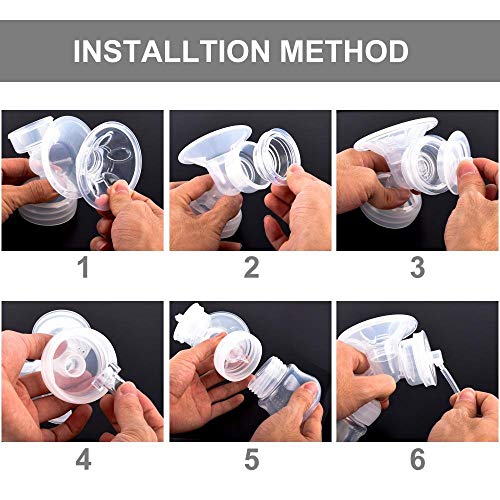 INSTALLTION METHOD

1

2

3

4

5

6