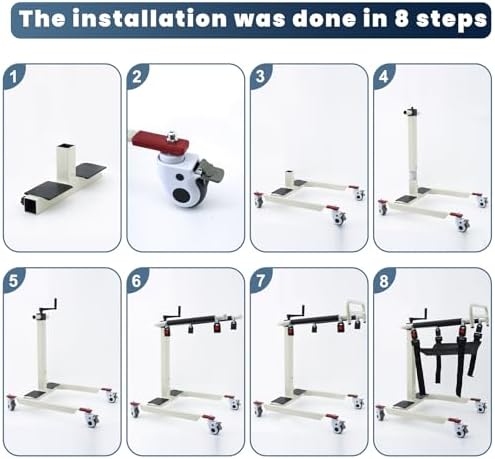 The installation was done in 8 steps

1

2

3

4

5

6

7

8