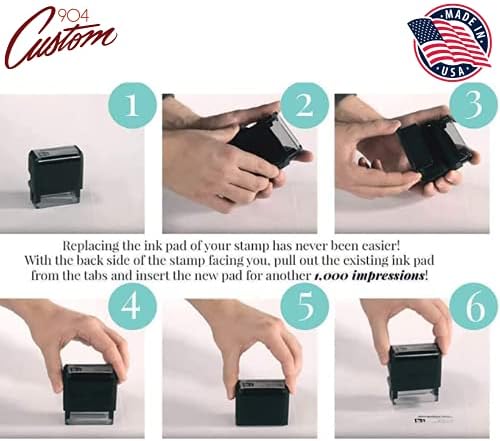 904 Custom

MADE IN USA

1

2

3

Replacing the ink pad of your stamp has never been easier! With the back side of the stamp facing you, pull out the existing ink pad from the tabs and insert the new pad for another 1,000 impressions!

4

5

6