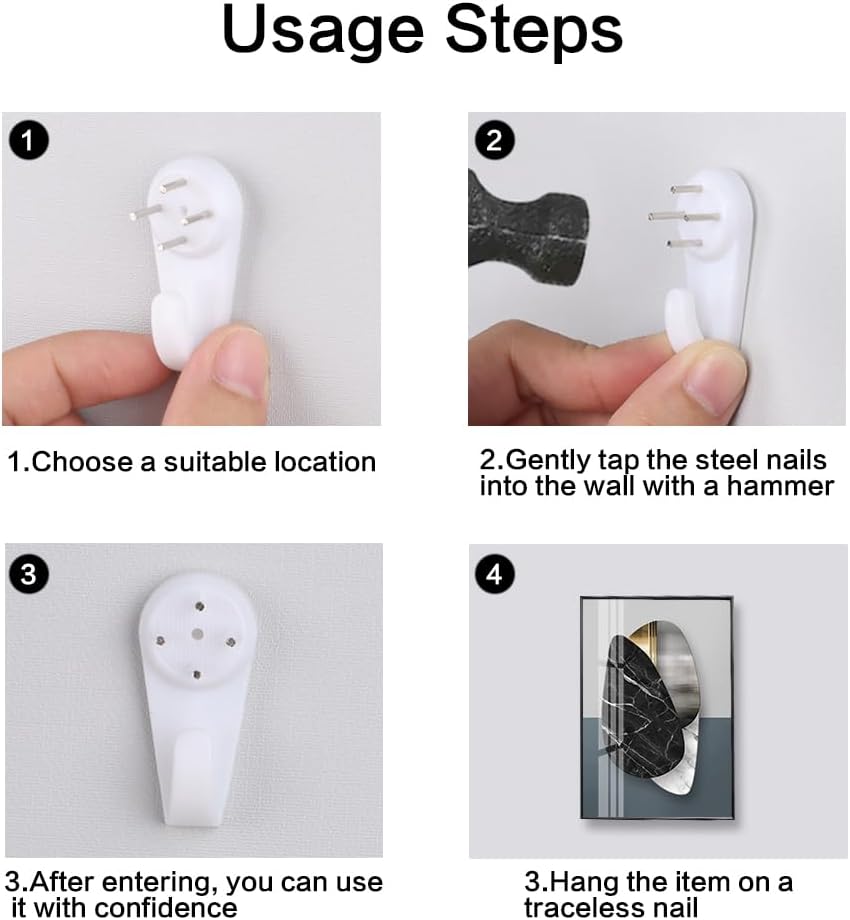 Usage Steps

1

1.Choose a suitable location

2

2.Gently tap the steel nails into the wall with a hammer

3

3.After entering, you can use it with confidence

4

3.Hang the item on a traceless nail