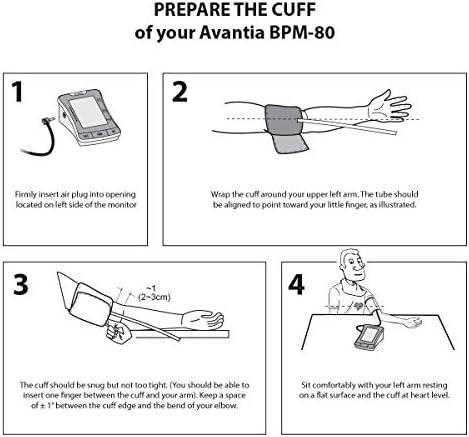 PREPARE THE CUFF
of your Avantia BPM-80

1

Firmly insert air plug into opening located on left side of the monitor

2

Wrap the cuff around your upper left arm. The tube should be aligned to point toward your little finger, as illustrated.

3

~1
(2~3cm)

The cuff should be snug but not too tight. (You should be able to insert one finger between the cuff and your arm). Keep a space of ± 1" between the cuff edge and the bend of your elbow.

4

Sit comfortably with your left arm resting on a flat surface and the cuff at heart level.