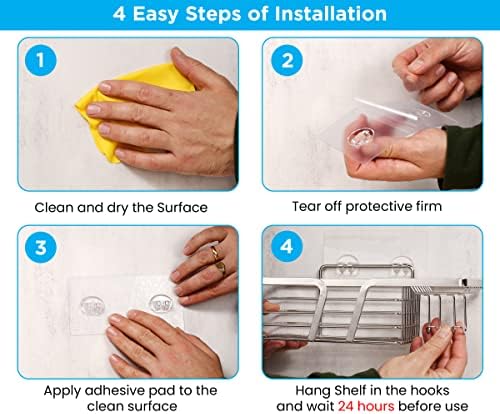 4 Easy Steps of Installation

1

Clean and dry the Surface

2

Tear off protective firm

3

Apply adhesive pad to the clean surface

4

Hang Shelf in the hooks and wait 24 hours before use