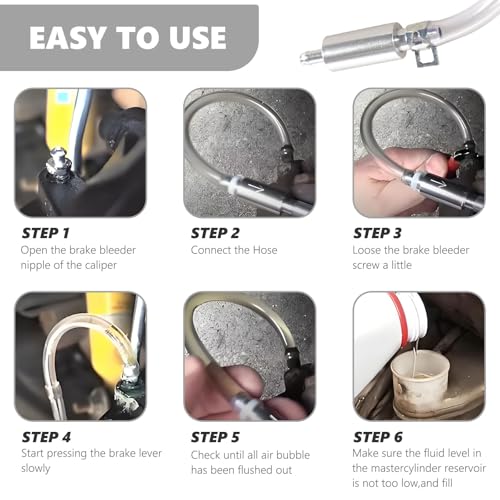 EASY TO USE

STEP 1
Open the brake bleeder nipple of the caliper

STEP 2
Connect the Hose

STEP 3
Loose the brake bleeder screw a little

STEP 4
Start pressing the brake lever slowly

STEP 5
Check until all air bubble has been flushed out

STEP 6
Make sure the fluid level in the mastercylinder reservoir is not too low,and fill