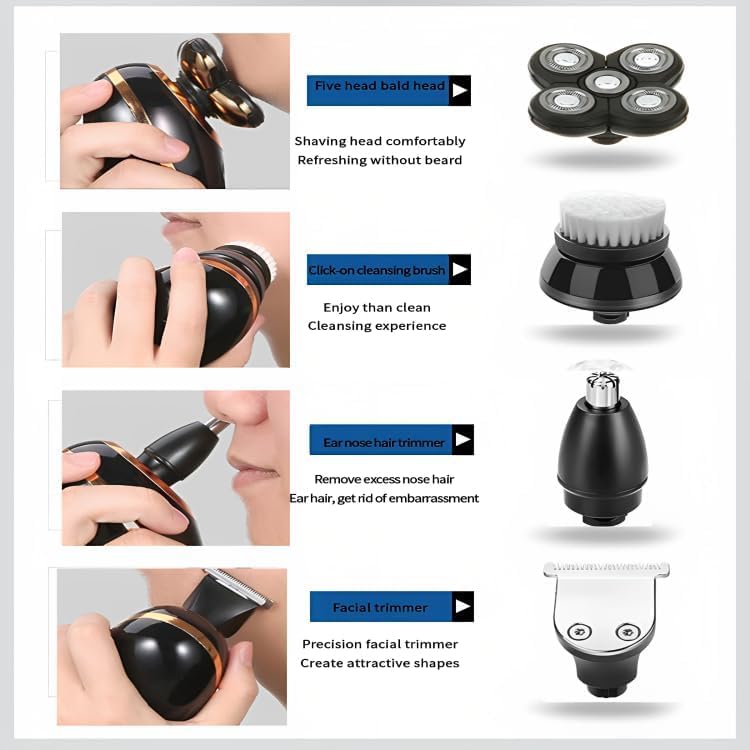 Five head bald head

Shaving head comfortably
Refreshing without beard

Click-on cleansing brush

Enjoy than clean
Cleansing experience

Ear nose hair trimmer

Remove excess nose hair
Ear hair, get rid of embarrassment

Facial trimmer

Precision facial trimmer
Create attractive shapes