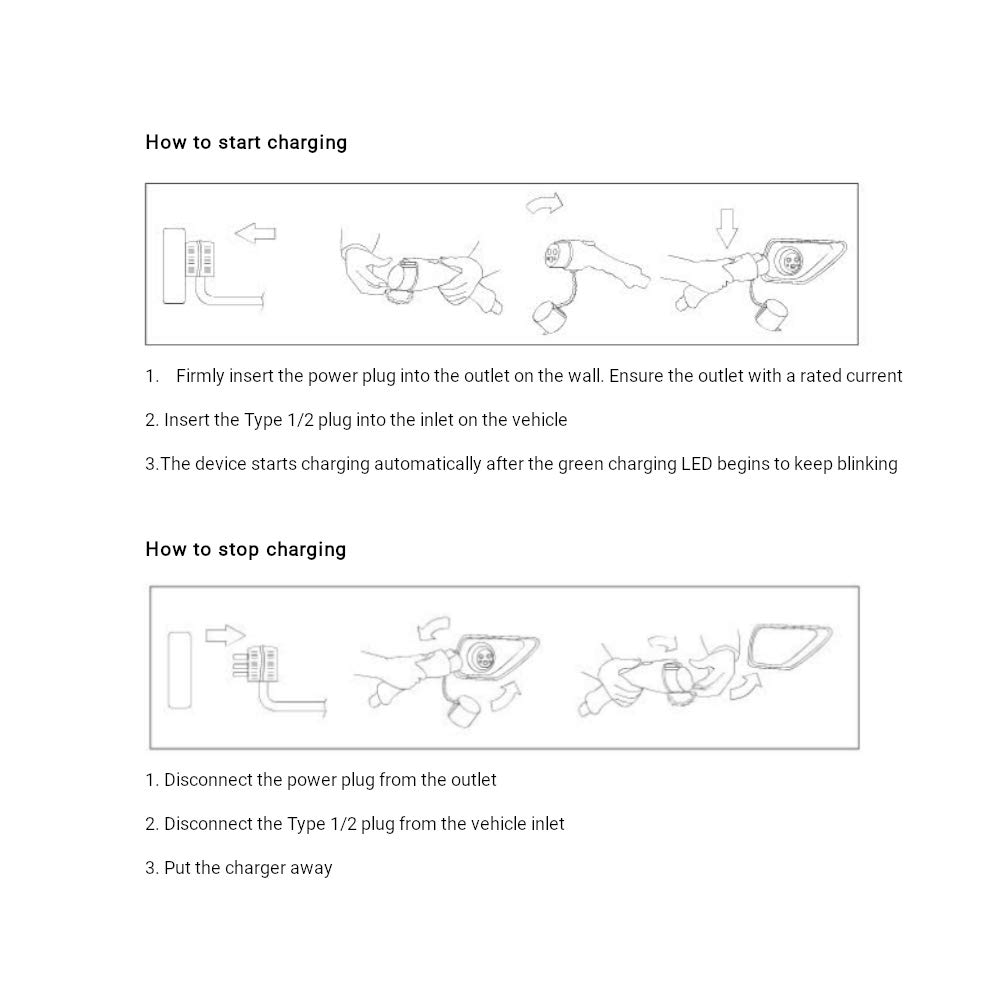 How to start charging

1. Firmly insert the power plug into the outlet on the wall. Ensure the outlet with a rated current

2. Insert the Type 1/2 plug into the inlet on the vehicle

3.The device starts charging automatically after the green charging LED begins to keep blinking

How to stop charging

1. Disconnect the power plug from the outlet

2. Disconnect the Type 1/2 plug from the vehicle inlet

3. Put the charger away