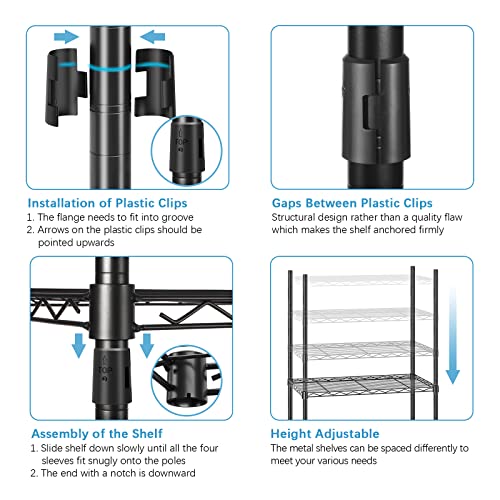 TOP

Installation of Plastic Clips
1. The flange needs to fit into groove
2. Arrows on the plastic clips should be pointed upwards

Gaps Between Plastic Clips
Structural design rather than a quality flaw which makes the shelf anchored firmly

TOP

Assembly of the Shelf
1. Slide shelf down slowly until all the four sleeves fit snugly onto the poles
2. The end with a notch is downward

Height Adjustable
The metal shelves can be spaced differently to meet your various needs