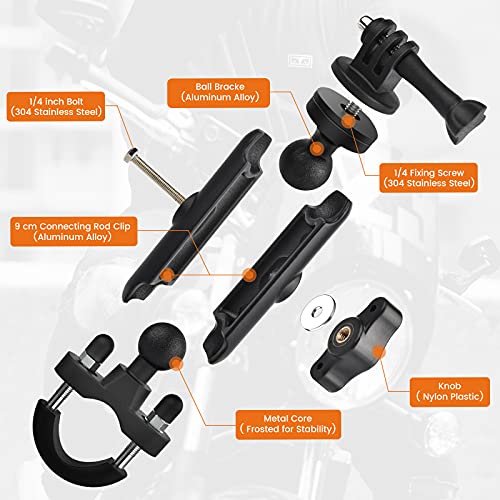 Ball Bracke
(Aluminum Alloy)

1/4 inch Bolt
(304 Stainless Steel)

1/4 Fixing Screw
(304 Stainless Steel)

9 cm Connecting Rod Clip
(Aluminum Alloy)

Knob
( Nylon Plastic)

Metal Core
( Frosted for Stability)