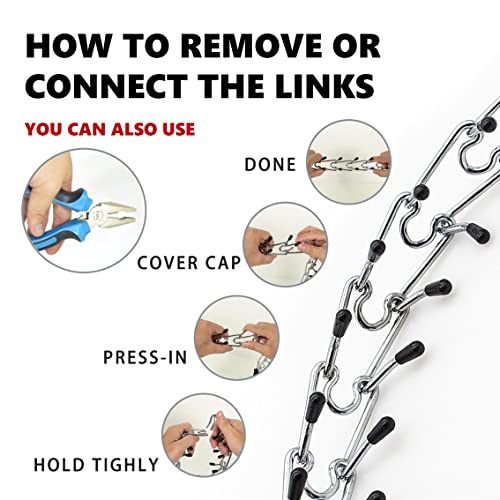 HOW TO REMOVE OR CONNECT THE LINKS

YOU CAN ALSO USE

DONE

COVER CAP

PRESS-IN

HOLD TIGHLY