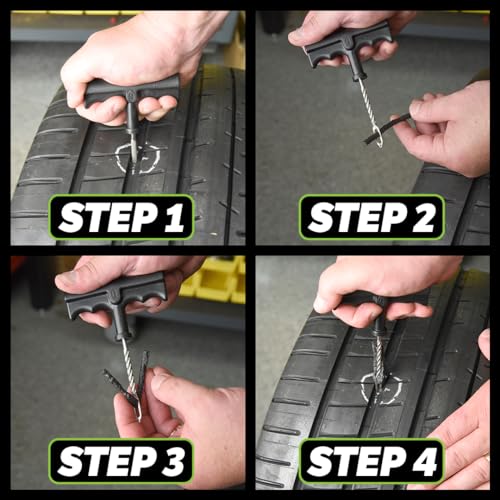 STEP 1

STEP 2

STEP 3

STEP 4