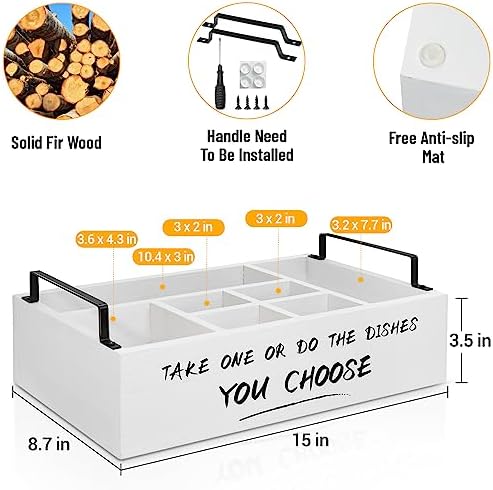 Solid Fir Wood

Handle Need To Be Installed

Free Anti-slip Mat

3.6 x 4.3 in

10.4 x 3 in

3 x 2 in

3 x 2 in

3.2 x 7.7 in

TAKE ONE OR DO THE DISHES
YOU CHOOSE

3.5 in

8.7 in

15 in