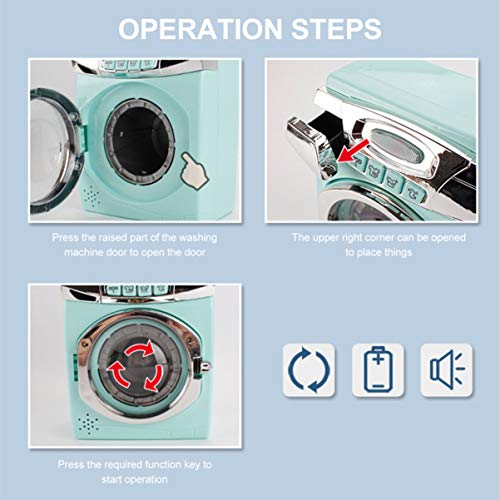 OPERATION STEPS

Press the raised part of the washing machine door to open the door

The upper right corner can be opened to place things

Press the required function key to start operation