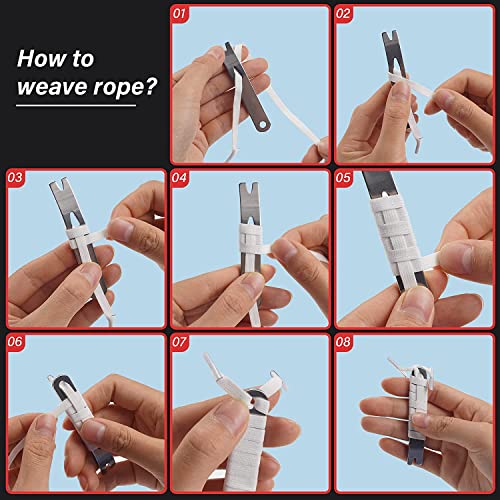 How to weave rope?

01

02

03

04

05

06

07

08