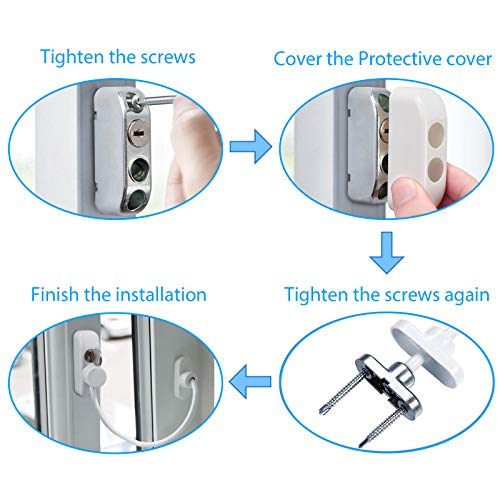 Tighten the screws

Cover the Protective cover

Tighten the screws again

Finish the installation