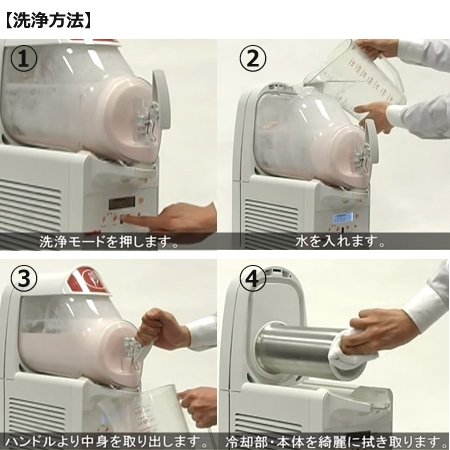 【洗浄方法】

①
洗浄モードを押します。

②
水を入れます。

③
ハンドルより中身を取り出します。

④
冷却部・本体を綺麗に拭き取ります。