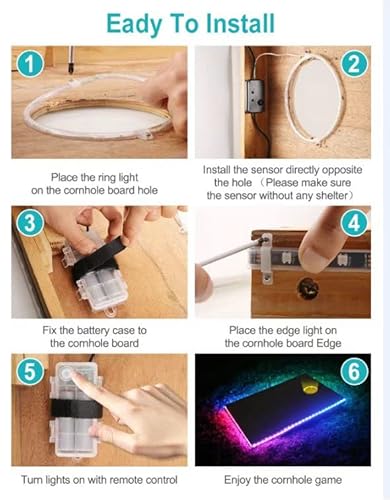 Eady To Install

1

Place the ring light on the cornhole board hole

2

Install the sensor directly opposite the hole （Please make sure the sensor without any shelter）

3

Fix the battery case to the cornhole board

4

Place the edge light on the cornhole board Edge

5

Turn lights on with remote control

6

Enjoy the cornhole game