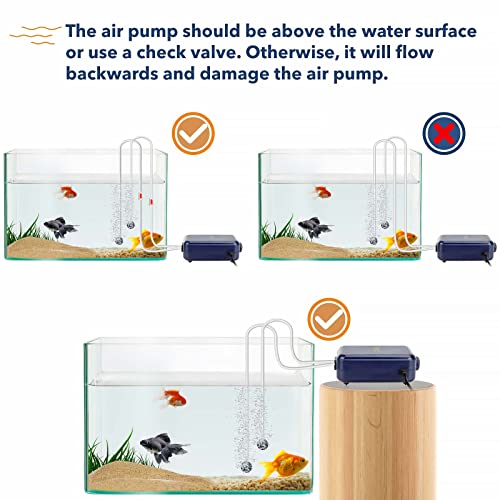 The air pump should be above the water surface or use a check valve. Otherwise, it will flow backwards and damage the air pump.