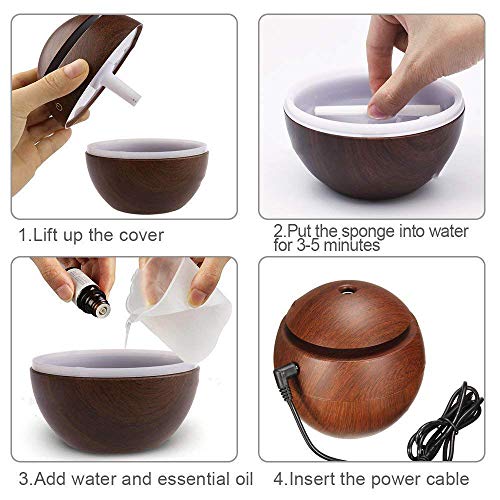 1.Lift up the cover

2.Put the sponge into water for 3-5 minutes

3.Add water and essential oil

4.Insert the power cable