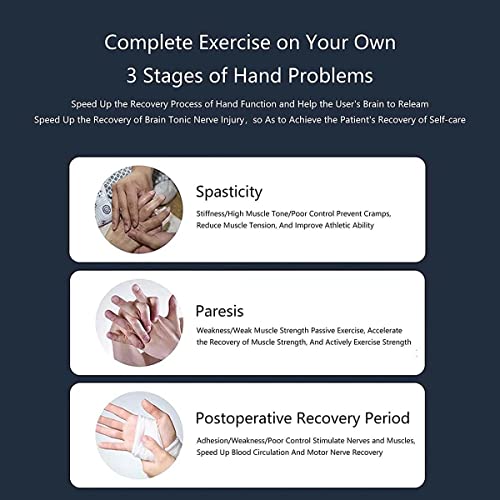 Complete Exercise on Your Own
3 Stages of Hand Problems

Speed Up the Recovery Process of Hand Function and Help the User's Brain to Releam
Speed Up the Recovery of Brain Tonic Nerve Injury, so As to Achieve the Patient's Recovery of Self-care

Spasticity
Stiffness/High Muscle Tone/Poor Control Prevent Cramps, Reduce Muscle Tension, And Improve Athletic Ability

Paresis
Weakness/Weak Muscle Strength Passive Exercise, Accelerate the Recovery of Muscle Strength, And Actively Exercise Strength

Postoperative Recovery Period
Adhesion/Weakness/Poor Control Stimulate Nerves and Muscles, Speed Up Blood Circulation And Motor Nerve Recovery