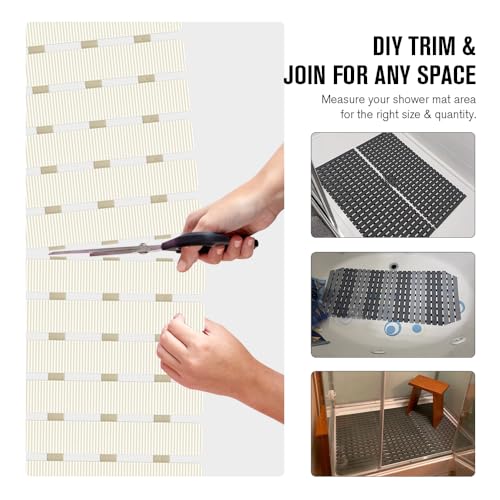 DIY TRIM &
JOIN FOR ANY SPACE

Measure your shower mat area for the right size & quantity.