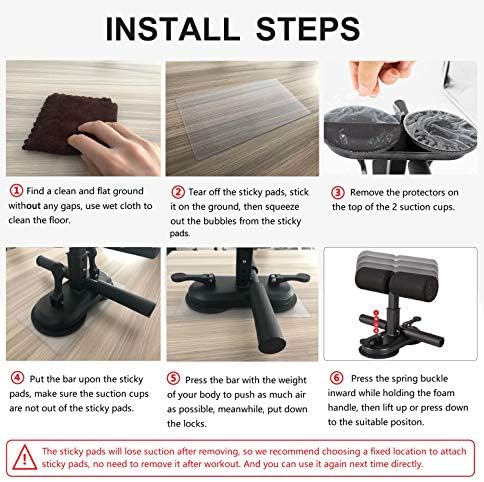 INSTALL STEPS

① Find a clean and flat ground without any gaps, use wet cloth to clean the floor.

② Tear off the sticky pads, stick it on the ground, then squeeze out the bubbles from the sticky pads.

③ Remove the protectors on the top of the 2 suction cups.

④ Put the bar upon the sticky pads, make sure the suction cups are not out of the sticky pads.

⑤ Press the bar with the weight of your body to push as much air as possible, meanwhile, put down the locks.

⑥ Press the spring buckle inward while holding the foam handle, then lift up or press down to the suitable positon.

The sticky pads will lose suction after removing, so we recommend choosing a fixed location to attach sticky pads, no need to remove it after workout. And you can use it again next time directly.