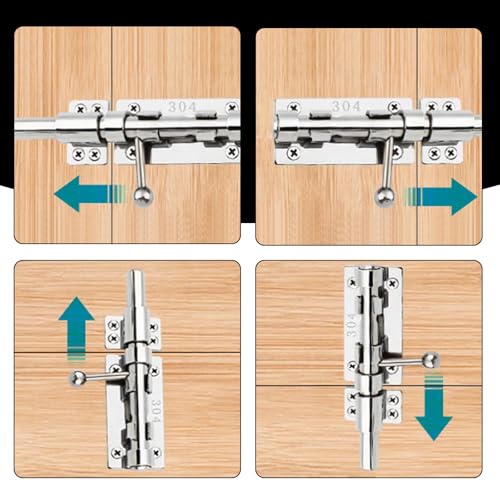 304

304

304

304