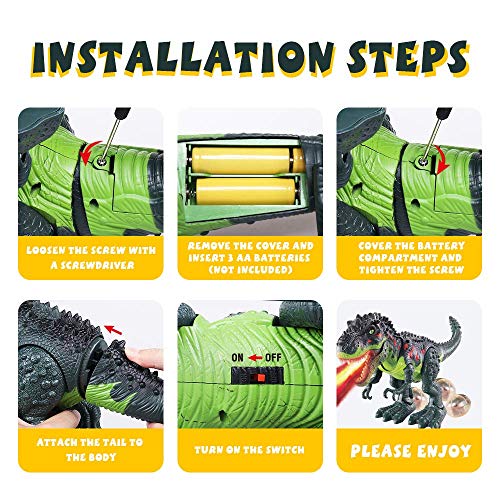 INSTALLATION STEPS

LOOSEN THE SCREW WITH A SCREWDRIVER

REMOVE THE COVER AND INSERT 3 AA BATTERIES (NOT INCLUDED)

COVER THE BATTERY COMPARTMENT AND TIGHTEN THE SCREW

ATTACH THE TAIL TO THE BODY

ON OFF

TURN ON THE SWITCH

PLEASE ENJOY