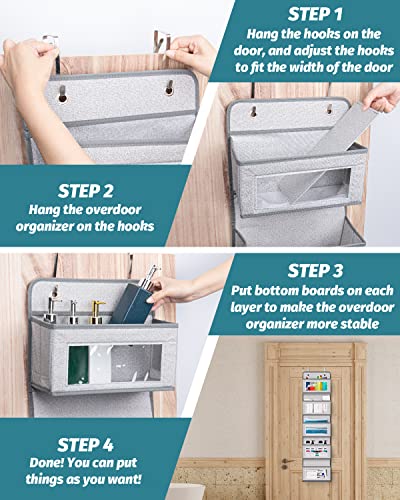 STEP 1
Hang the hooks on the door, and adjust the hooks to fit the width of the door

STEP 2
Hang the overdoor organizer on the hooks

STEP 3
Put bottom boards on each layer to make the overdoor organizer more stable

STEP 4
Done! You can put things as you want!