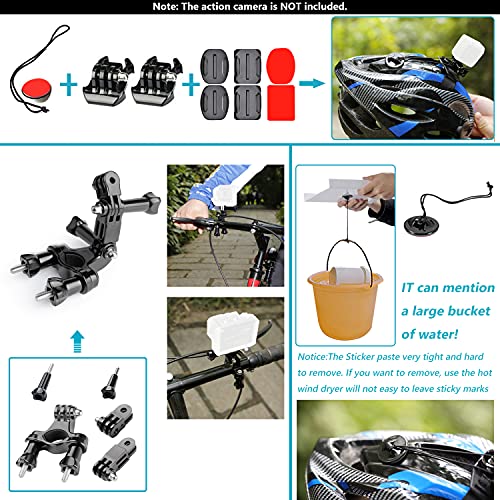 Note: The action camera is NOT included.

IT can mention a large bucket of water!

Notice:The Sticker paste very tight and hard to remove. If you want to remove, use the hot wind dryer will not easy to leave sticky marks