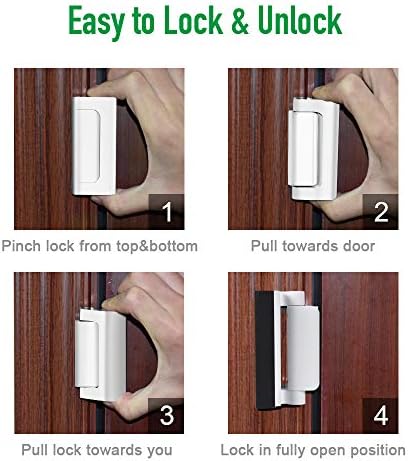 Easy to Lock & Unlock

1

Pinch lock from top&bottom

2

Pull towards door

3

Pull lock towards you

4

Lock in fully open position