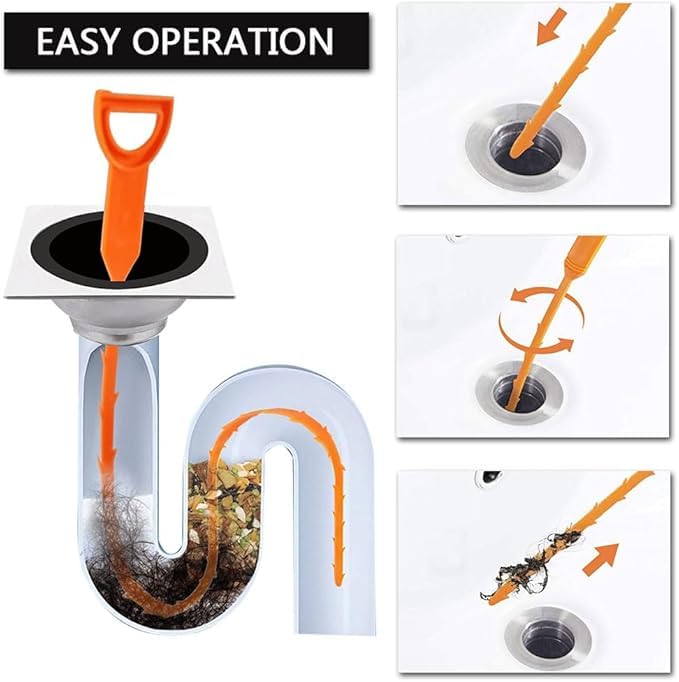 EASY OPERATION