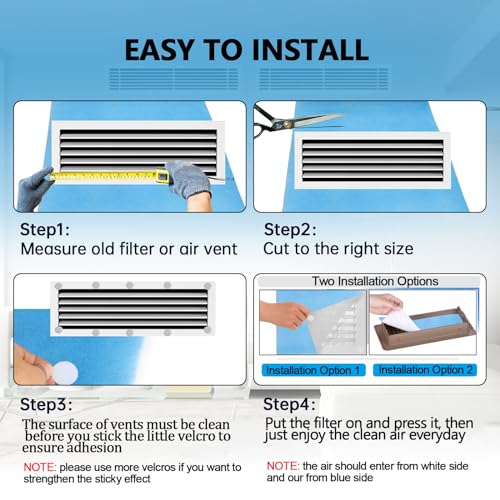 EASY TO INSTALL

Step1:
Measure old filter or air vent

Step2:
Cut to the right size

Two Installation Options

Installation Option 1

Installation Option 2

Step3:
The surface of vents must be clean before you stick the little velcro to ensure adhesion

NOTE: please use more velcros if you want to strengthen the sticky effect

Step4:
Put the filter on and press it, then just enjoy the clean air everyday

NOTE: the air should enter from white side and our from blue side