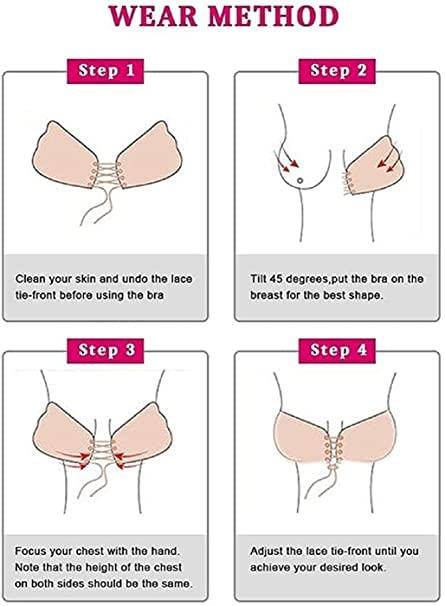 WEAR METHOD

Step 1

Clean your skin and undo the lace tie-front before using the bra

Step 2

Tilt 45 degrees,put the bra on the breast for the best shape.

Step 3

Focus your chest with the hand. Note that the height of the chest on both sides should be the same.

Step 4

Adjust the lace tie-front until you achieve your desired look.