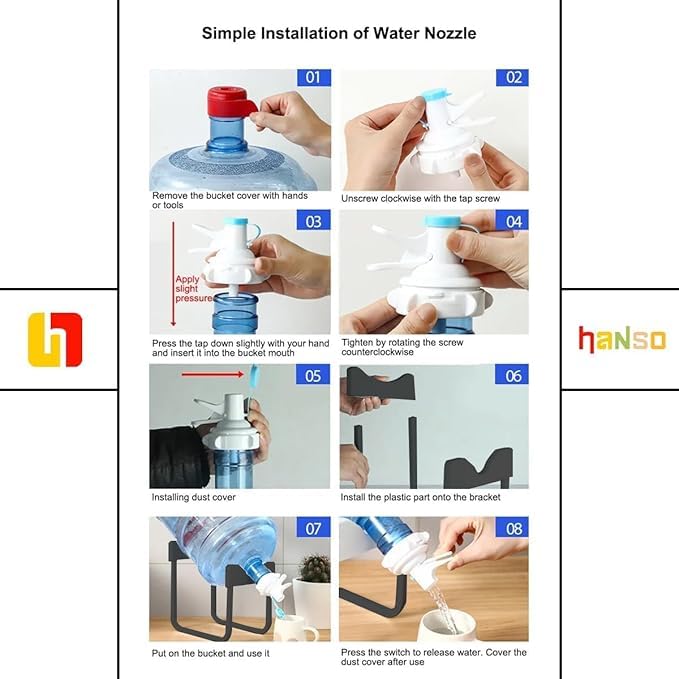 Simple Installation of Water Nozzle

01
Remove the bucket cover with hands or tools

02
Unscrew clockwise with the tap screw

03
Apply slight pressure
Press the tap down slightly with your hand and insert it into the bucket mouth

04
Tighten by rotating the screw counterclockwise

05
Installing dust cover

06
Install the plastic part onto the bracket

07
Put on the bucket and use it

08
Press the switch to release water. Cover the dust cover after use

hanso