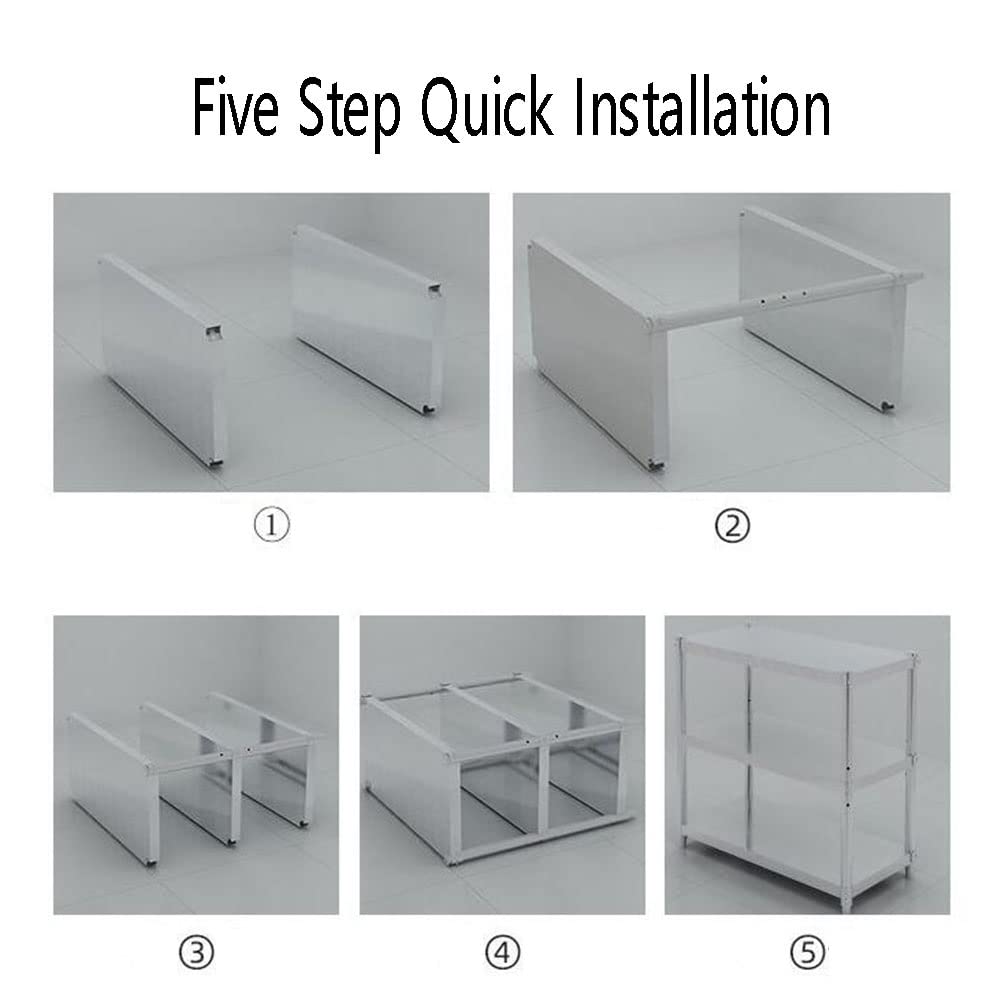 Five Step Quick Installation

①

②

③

④

⑤