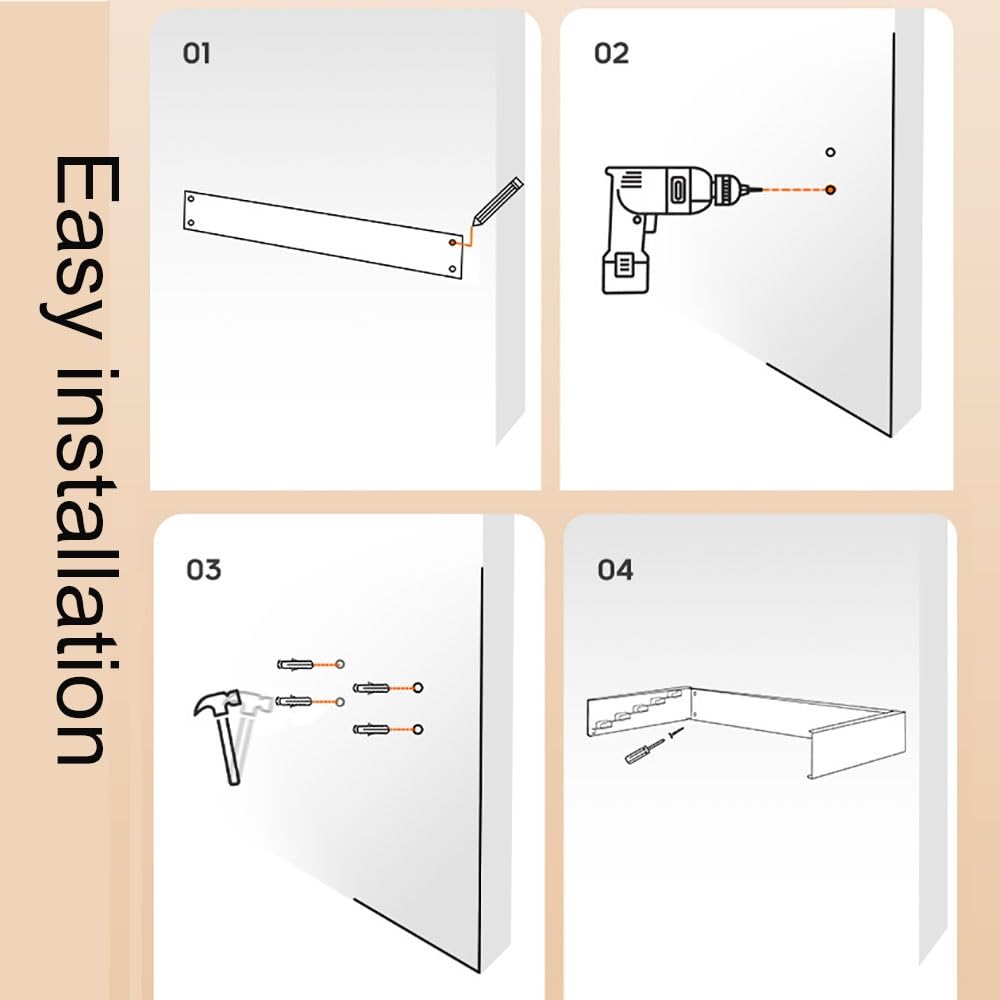 Easy installation

01

02

03

04