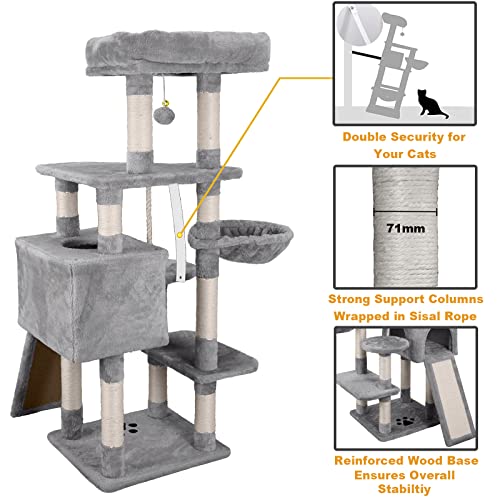 Double Security for Your Cats

71mm

Strong Support Columns Wrapped in Sisal Rope

Reinforced Wood Base Ensures Overall Stabiltiy