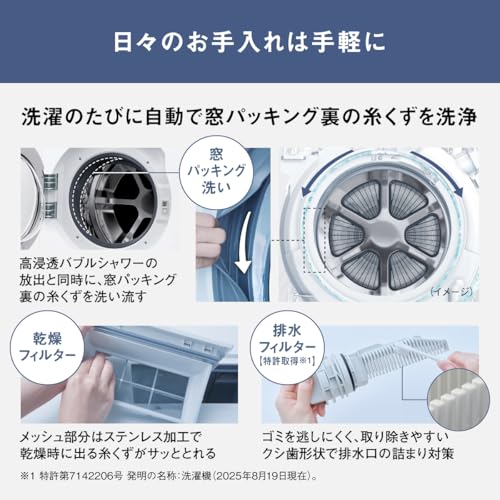 日々のお手入れは手軽に

洗濯のたびに自動で窓パッキング裏の糸くずを洗浄

窓パッキング洗い

高浸透バブルシャワーの放出と同時に、窓パッキング裏の糸くずを洗い流す

（イメージ）

乾燥フィルター

メッシュ部分はステンレス加工で乾燥時に出る糸くずがサッととれる

排水フィルター
【特許取得※1】

ゴミを逃しにくく、取り除きやすいクシ歯形状で排水口の詰まり対策

※1 特許第7142206号 発明の名称：洗濯機（2025年8月19日現在）。