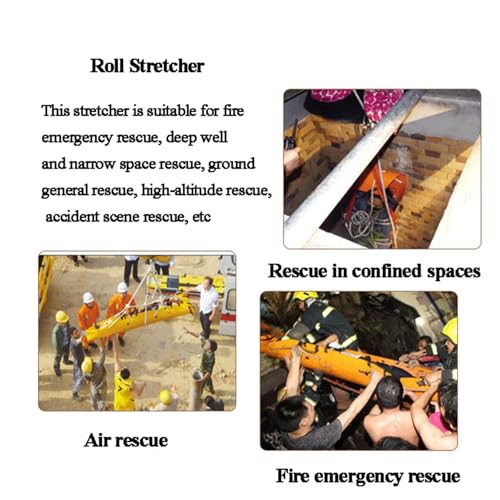 Roll Stretcher

This stretcher is suitable for fire emergency rescue, deep well and narrow space rescue, ground general rescue, high-altitude rescue, accident scene rescue, etc

Rescue in confined spaces

Air rescue

Fire emergency rescue