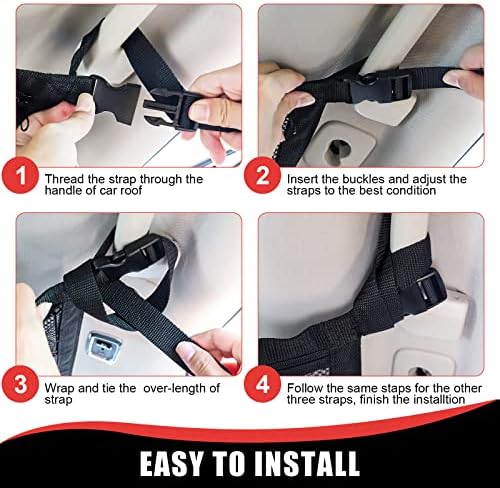 1 Thread the strap through the handle of car roof

2 Insert the buckles and adjust the straps to the best condition

3 Wrap and tie the  over-length of strap

4 Follow the same staps for the other three straps, finish the installtion

EASY TO INSTALL