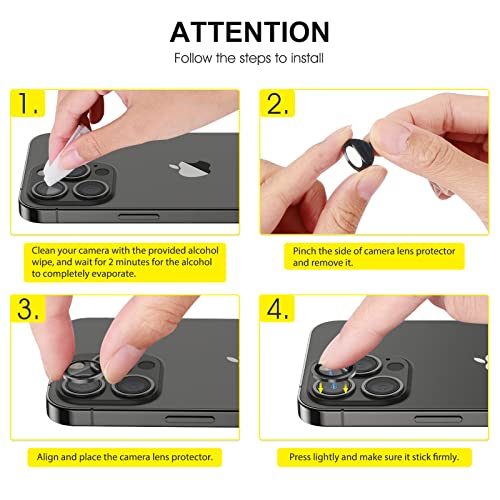 ATTENTION
Follow the steps to install

1.

Clean your camera with the provided alcohol wipe, and wait for 2 minutes for the alcohol to completely evaporate.

2.

Pinch the side of camera lens protector and remove it.

3.

Align and place the camera lens protector.

4.

Press lightly and make sure it stick firmly.