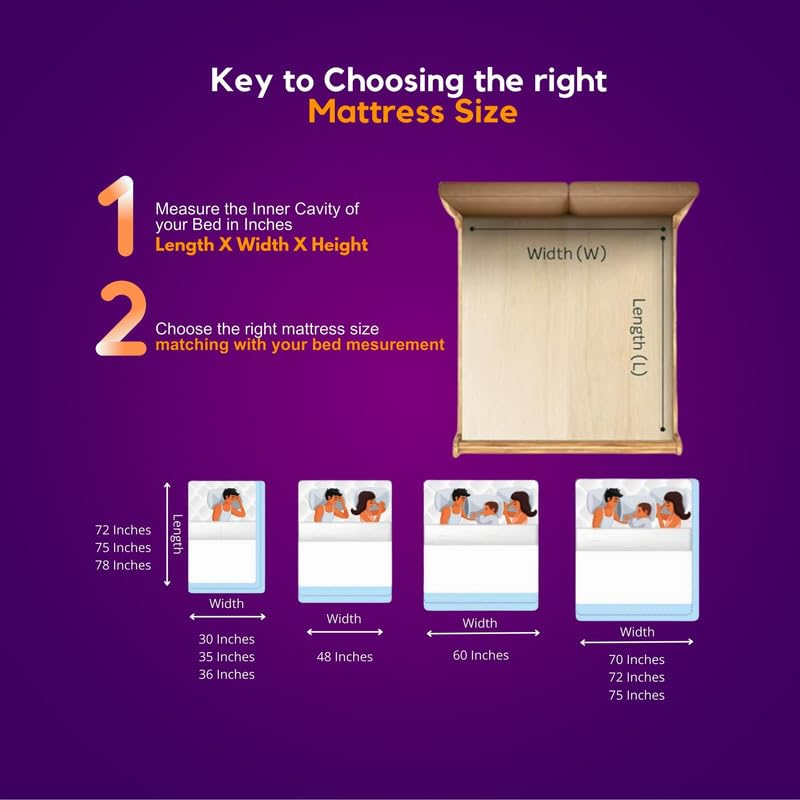 Key to Choosing the right
Mattress Size

1 Measure the Inner Cavity of your Bed in Inches
Length X Width X Height

2 Choose the right mattress size
matching with your bed mesurement

Width (W)

Length (L)

Length

72 Inches
75 Inches
78 Inches

Width

30 Inches
35 Inches
36 Inches

Width

48 Inches

Width

60 Inches

Width

70 Inches
72 Inches
75 Inches